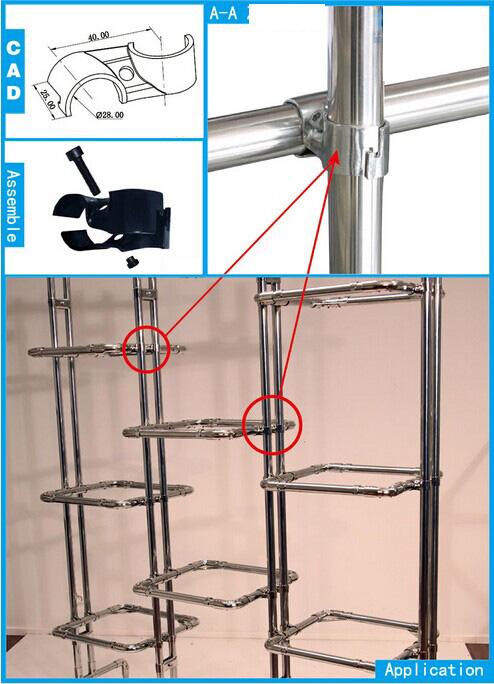 CAD

40.00

25.00

Ø28.00

Assemble

A-A

Application