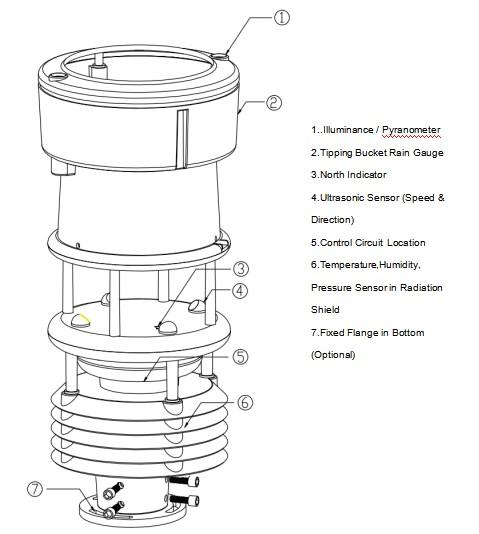 ①
②
③
④
⑤
⑥
⑦

1..Illuminance / Pyranometer

2.Tipping Bucket Rain Gauge

3.North Indicator

4.Ultrasonic Sensor (Speed & Direction)

5.Control Circuit Location

6.Temperature,Humidity, Pressure Sensor in Radiation Shield

7.Fixed Flange in Bottom (Optional)