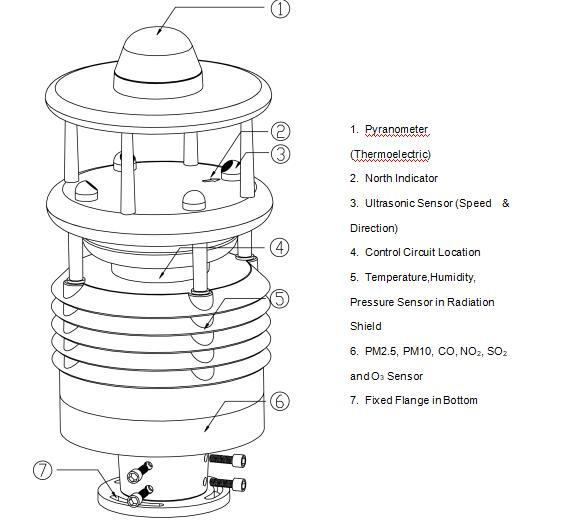 ①
②
③
④
⑤
⑥
⑦

1. Pyranometer (Thermoelectric)
2. North Indicator
3. Ultrasonic Sensor (Speed & Direction)
4. Control Circuit Location
5. Temperature,Humidity, Pressure Sensor in Radiation Shield
6. PM2.5, PM10, CO, $NO_2$, $SO_2$ and $O_3$ Sensor
7. Fixed Flange in Bottom