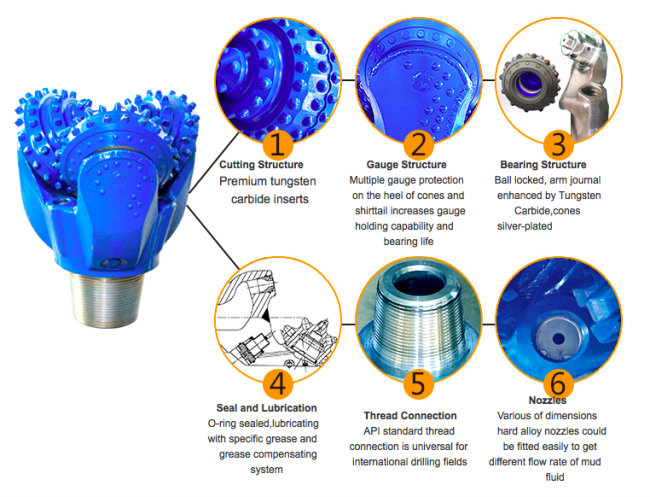 1
Cutting Structure
Premium tungsten carbide inserts

2
Gauge Structure
Multiple gauge protection on the heel of cones and shirttail increases gauge holding capability and bearing life

3
Bearing Structure
Ball locked, arm journal enhanced by Tungsten Carbide,cones silver-plated

4
Seal and Lubrication
O-ring sealed,lubricating with specific grease and grease compensating system

5
Thread Connection
API standard thread connection is universal for international drilling fields

6
Nozzles
Various of dimensions hard alloy nozzles could be fitted easily to get different flow rate of mud fluid