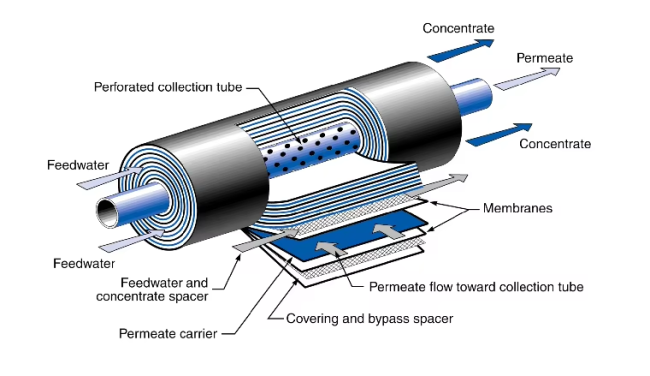 Concentrate

Permeate

Perforated collection tube

Concentrate

Feedwater

Membranes

Feedwater

Feedwater and concentrate spacer

Permeate flow toward collection tube

Covering and bypass spacer

Permeate carrier