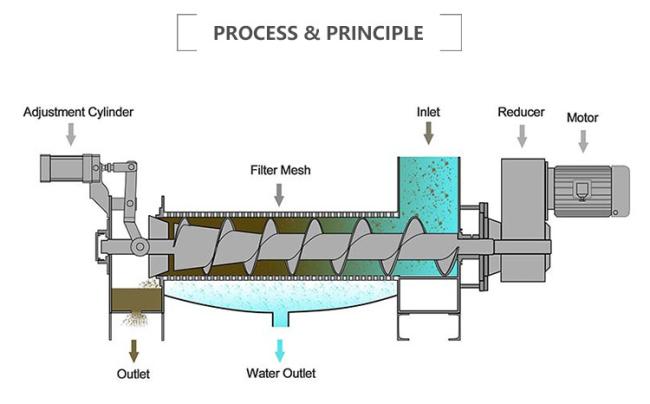 PROCESS & PRINCIPLE

Adjustment Cylinder

Filter Mesh

Inlet

Reducer

Motor

Outlet

Water Outlet