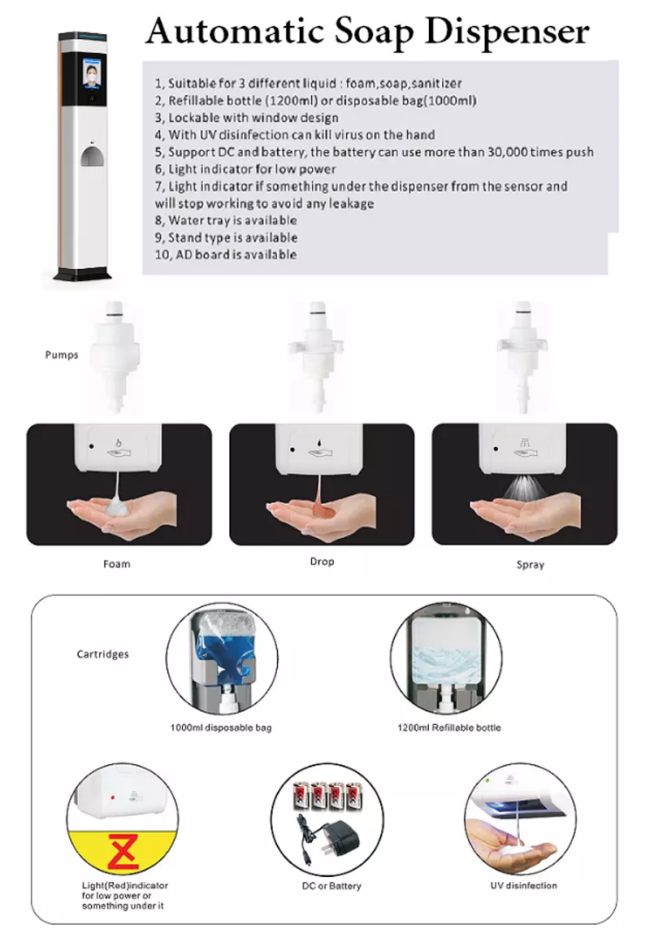 Automatic Soap Dispenser

1, Suitable for 3 different liquid : foam,soap,sanitizer
2, Refillable bottle (1200ml) or disposable bag(1000ml)
3, Lockable with window design
4, With UV disinfection can kill virus on the hand
5, Support DC and battery, the battery can use more than 30,000 times push
6, Light indicator for low power
7, Light indicator if something under the dispenser from the sensor and will stop working to avoid any leakage
8, Water tray is available
9, Stand type is available
10, AD board is available

Pumps

Foam

Drop

Spray

Cartridges

1000ml disposable bag

1200ml Refillable bottle

Light(Red)indicator for low power or something under it

DC or Battery

UV disinfection