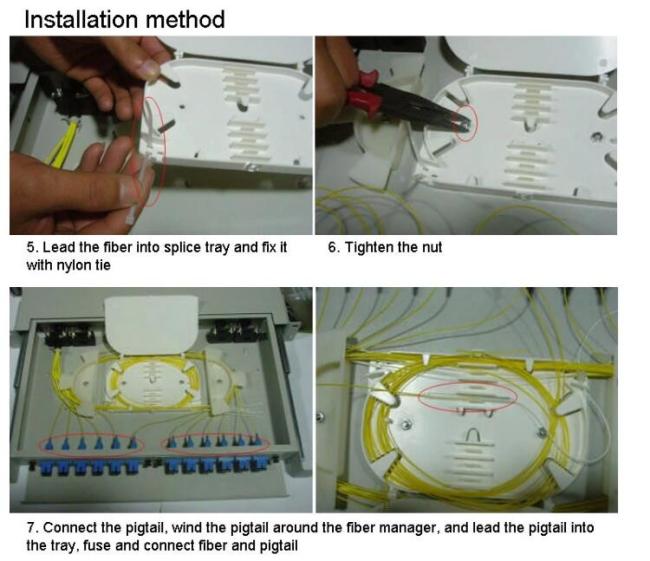 Installation method

5. Lead the fiber into splice tray and fix it with nylon tie

6. Tighten the nut

7. Connect the pigtail, wind the pigtail around the fiber manager, and lead the pigtail into the tray, fuse and connect fiber and pigtail