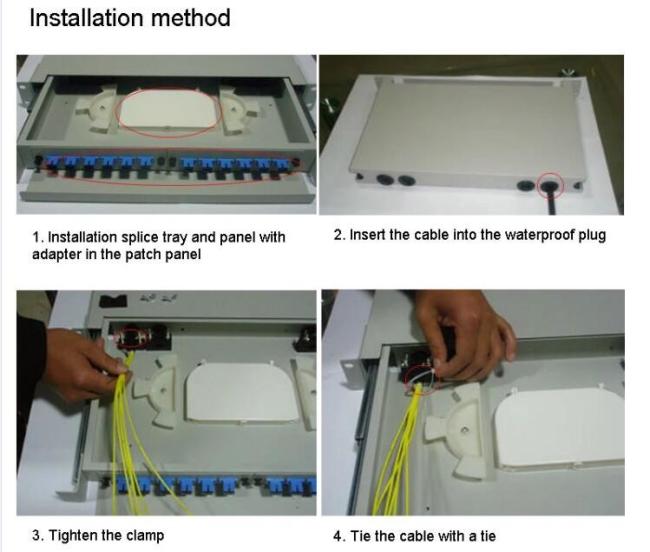 Installation method

1. Installation splice tray and panel with adapter in the patch panel

2. Insert the cable into the waterproof plug

3. Tighten the clamp

4. Tie the cable with a tie