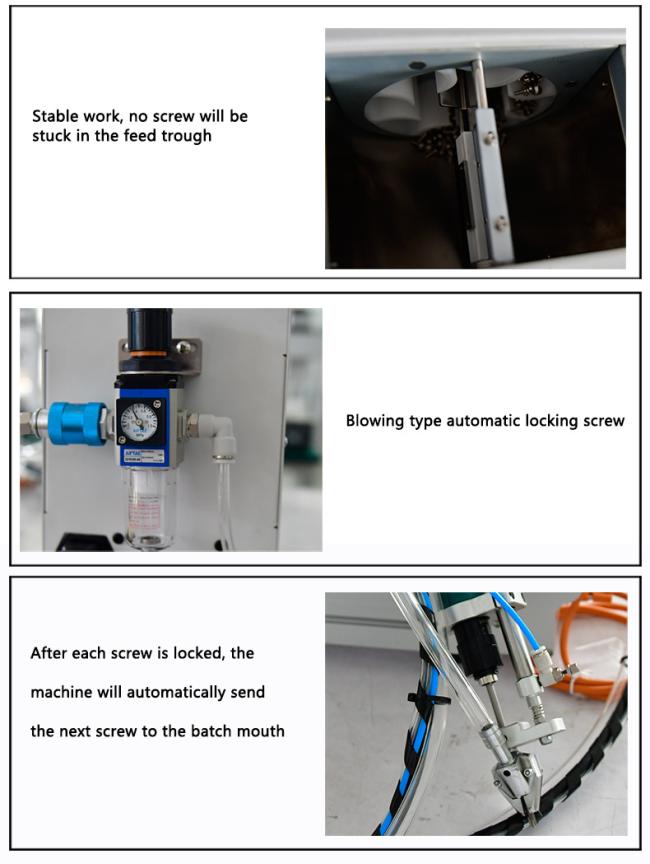 Stable work, no screw will be stuck in the feed trough

AIRTAC

Blowing type automatic locking screw

After each screw is locked, the

machine will automatically send

the next screw to the batch mouth