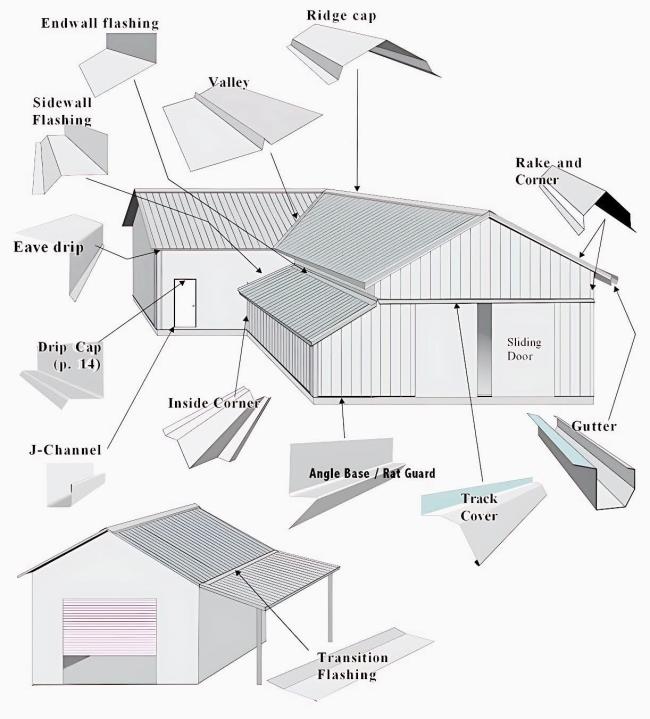 Endwall flashing

Ridge cap

Valley

Sidewall Flashing

Rake and Corner

Eave drip

Sliding Door

Drip Cap (p. 14)

Inside Corner

Gutter

J-Channel

Angle Base / Rat Guard

Track Cover

Transition Flashing