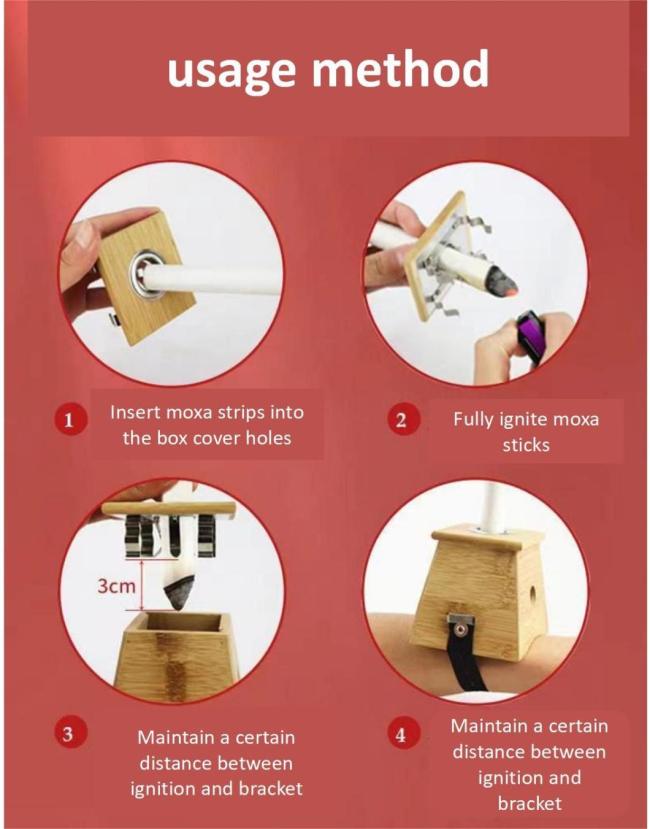 usage method

1 Insert moxa strips into the box cover holes

2 Fully ignite moxa sticks

3cm

3 Maintain a certain distance between ignition and bracket

4 Maintain a certain distance between ignition and bracket