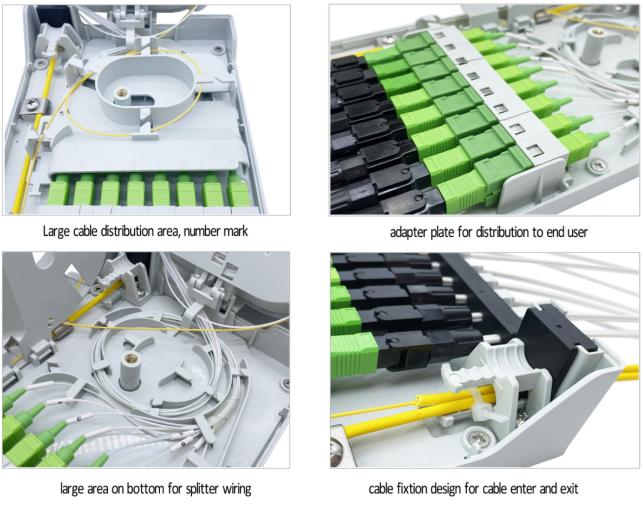 Large cable distribution area, number mark

adapter plate for distribution to end user

large area on bottom for splitter wiring

cable fixtion design for cable enter and exit