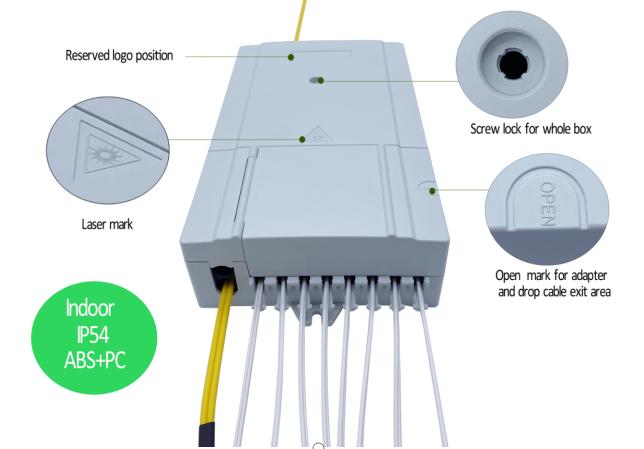 Reserved logo position

Screw lock for whole box

Laser mark

OPEN

Open mark for adapter and drop cable exit area

Indoor
IP54
ABS+PC