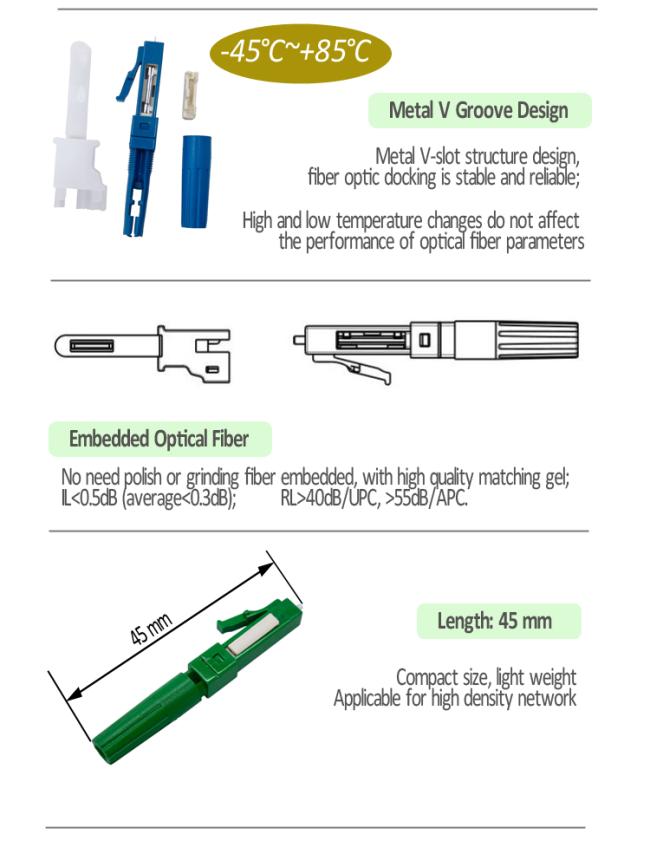 -45℃~+85℃

Metal V Groove Design

Metal V-slot structure design, fiber optic docking is stable and reliable;

High and low temperature changes do not affect the performance of optical fiber parameters

Embedded Optical Fiber

No need polish or grinding fiber embedded, with high quality matching gel; IL<0.5dB (average<0.3dB); RL>40dB/UPC, >55dB/APC.

45 mm

Length: 45 mm

Compact size, light weight
Applicable for high density network