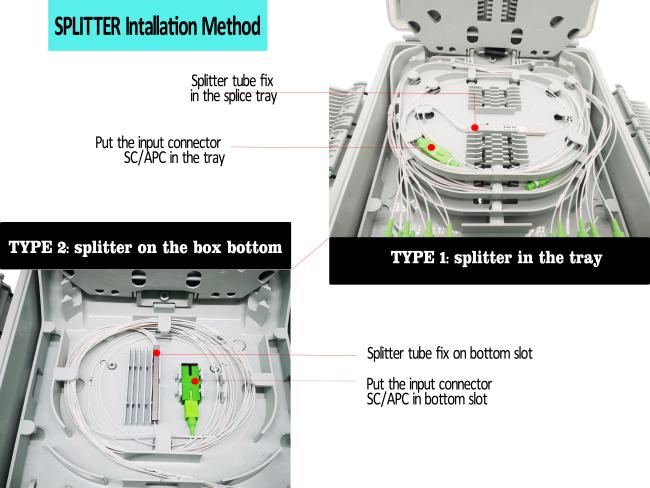 SPLITTER Intallation Method

Splitter tube fix in the splice tray

Put the input connector SC/APC in the tray

TYPE 2: splitter on the box bottom

TYPE 1: splitter in the tray

Splitter tube fix on bottom slot

Put the input connector SC/APC in bottom slot