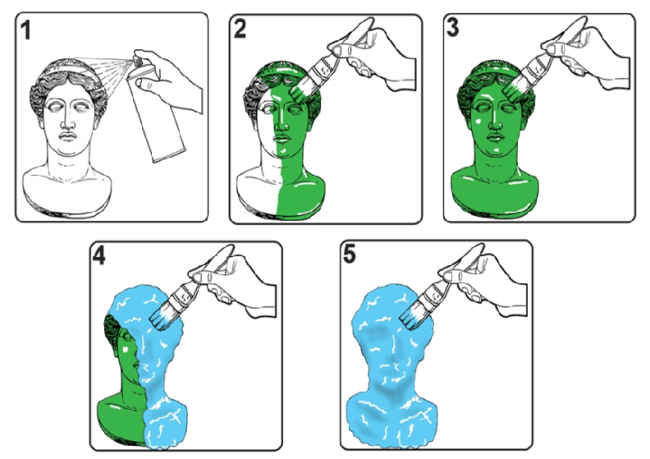 1

2

3

4

5