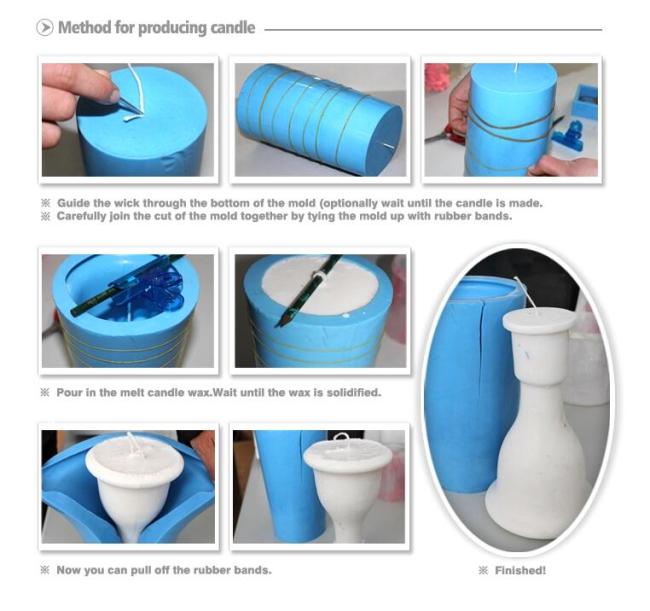 Method for producing candle

※ Guide the wick through the bottom of the mold (optionally wait until the candle is made.
※ Carefully join the cut of the mold together by tying the mold up with rubber bands.

※ Pour in the melt candle wax.Wait until the wax is solidified.

※ Now you can pull off the rubber bands.

※ Finished!