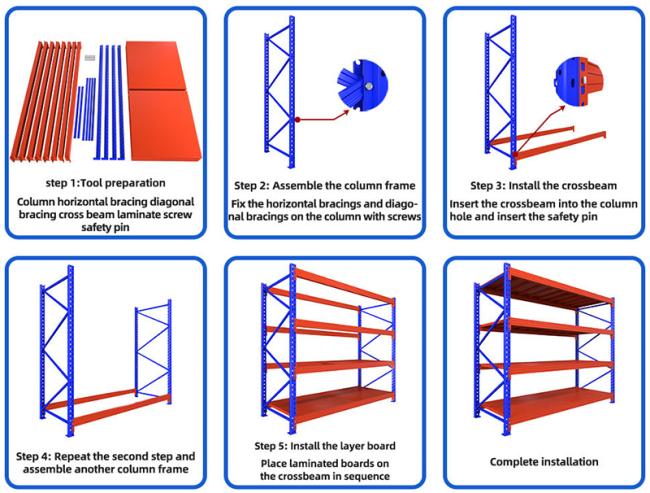 step 1:Tool preparation

Column horizontal bracing diagonal bracing cross beam laminate screw safety pin

Step 2: Assemble the column frame

Fix the horizontal bracings and diagonal bracings on the column with screws

Step 3: Install the crossbeam

Insert the crossbeam into the column hole and insert the safety pin

Step 4: Repeat the second step and assemble another column frame

Step 5: Install the layer board

Place laminated boards on the crossbeam in sequence

Complete installation