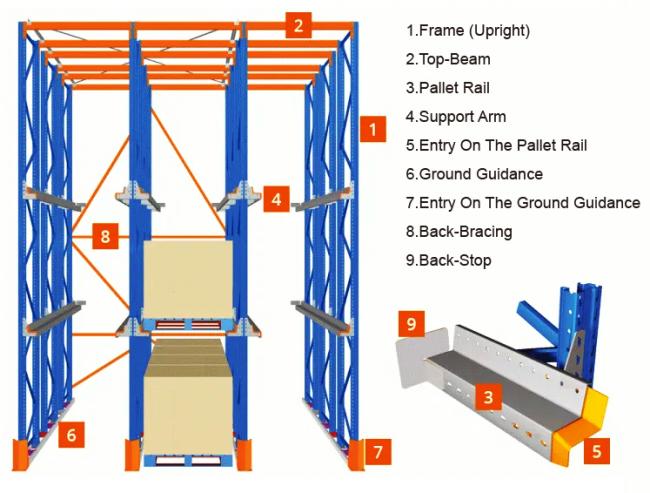 2

1

4

8

6

7

1.Frame (Upright)
2.Top-Beam
3.Pallet Rail
4.Support Arm
5.Entry On The Pallet Rail
6.Ground Guidance
7.Entry On The Ground Guidance
8.Back-Bracing
9.Back-Stop

9

3

5