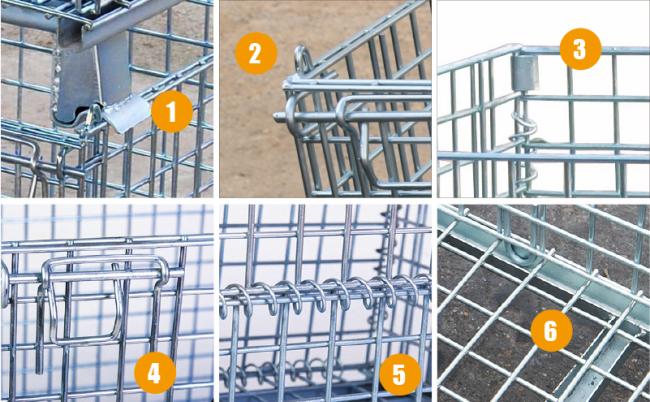 1
2
3
4
5
6