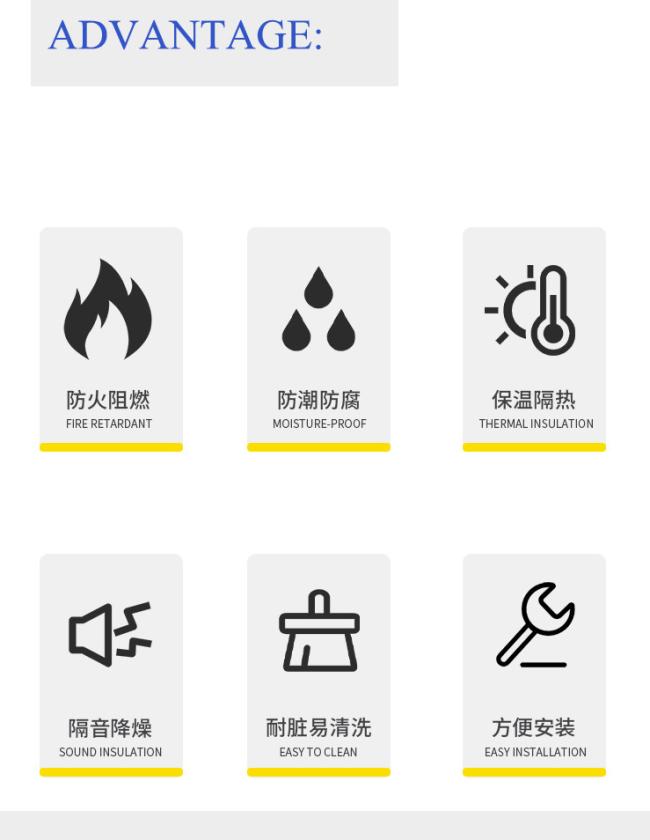 ADVANTAGE:

防火阻燃
FIRE RETARDANT

防潮防腐
MOISTURE-PROOF

保温隔热
THERMAL INSULATION

隔音降燥
SOUND INSULATION

耐脏易清洗
EASY TO CLEAN

方便安装
EASY INSTALLATION