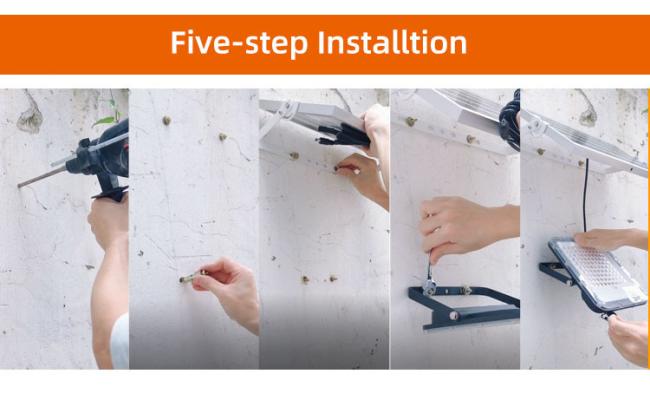 Five-step Installtion