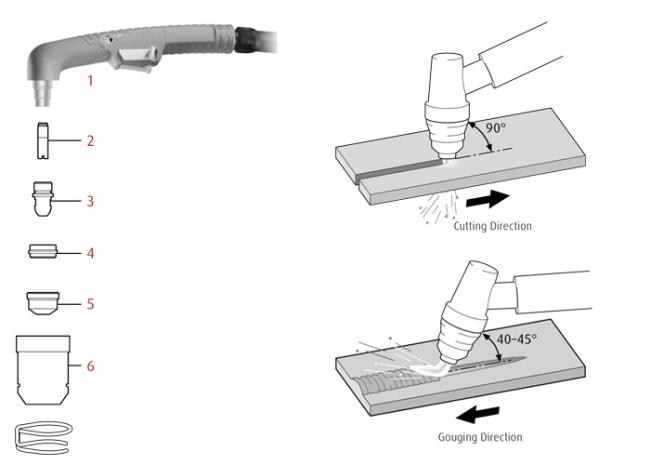 1
2
3
4
5
6

90°
Cutting Direction

40–45°
Gouging Direction