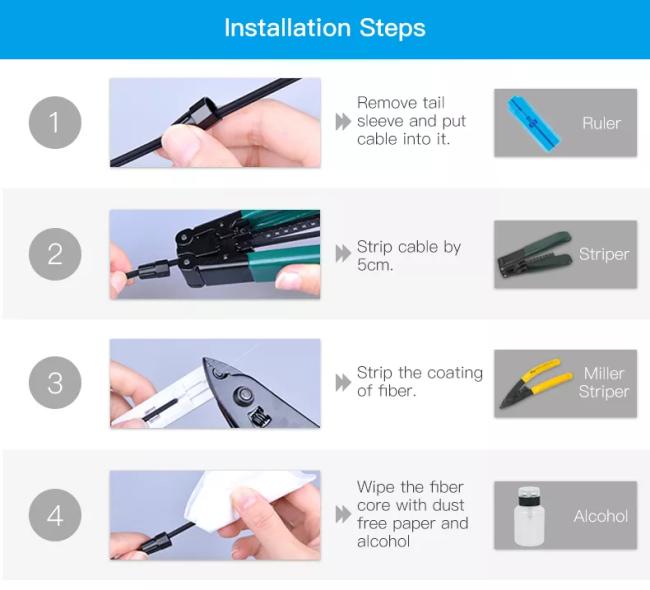 Installation Steps

1

Remove tail sleeve and put cable into it.

Ruler

2

Strip cable by 5cm.

Striper

3

Strip the coating of fiber.

Miller Striper

4

Wipe the fiber core with dust free paper and alcohol

Alcohol