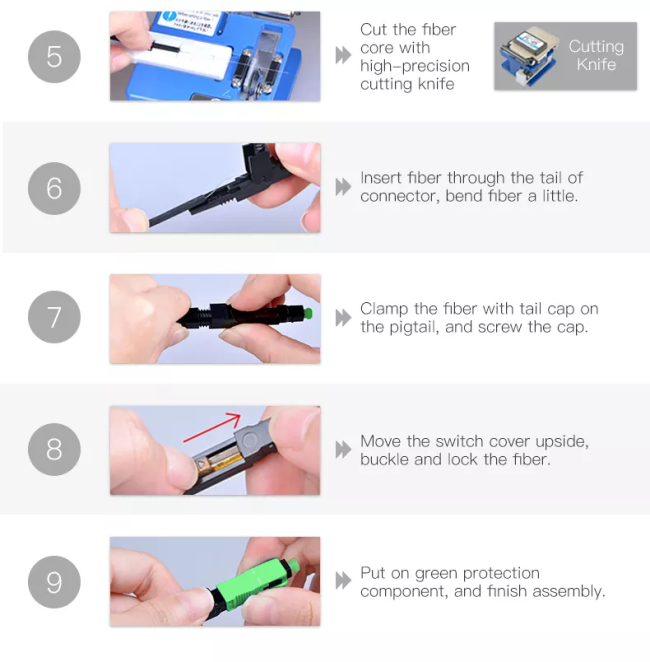 5

Cut the fiber core with high-precision cutting knife

Cutting Knife

6

Insert fiber through the tail of connector, bend fiber a little.

7

Clamp the fiber with tail cap on the pigtail, and screw the cap.

8

Move the switch cover upside, buckle and lock the fiber.

9

Put on green protection component, and finish assembly.