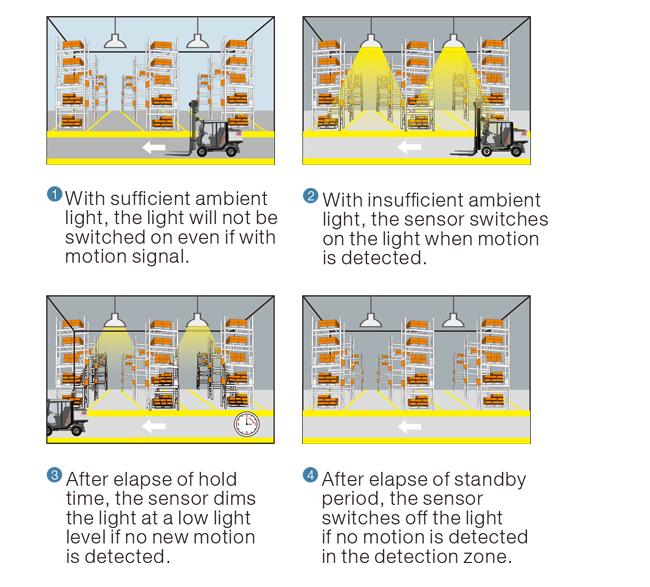 1 With sufficient ambient light, the light will not be switched on even if with motion signal.

2 With insufficient ambient light, the sensor switches on the light when motion is detected.

3 After elapse of hold time, the sensor dims the light at a low light level if no new motion is detected.

4 After elapse of standby period, the sensor switches off the light if no motion is detected in the detection zone.