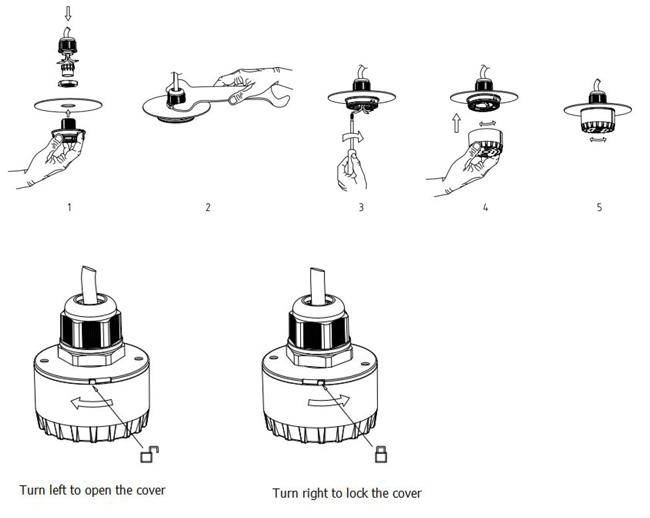 1

2

3

4

5

Turn left to open the cover

Turn right to lock the cover