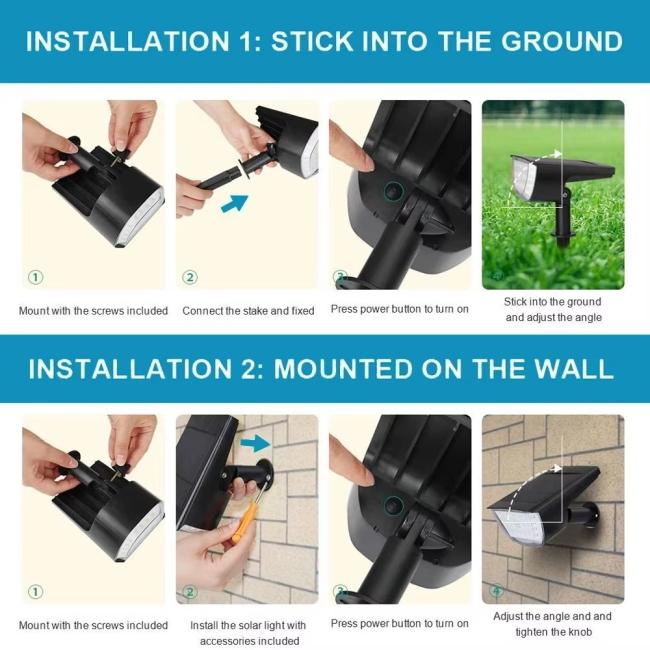 INSTALLATION 1: STICK INTO THE GROUND

①
Mount with the screws included

②
Connect the stake and fixed

③
Press power button to turn on

④
Stick into the ground and adjust the angle

INSTALLATION 2: MOUNTED ON THE WALL

①
Mount with the screws included

②
Install the solar light with accessories included

③
Press power button to turn on

④
Adjust the angle and and tighten the knob