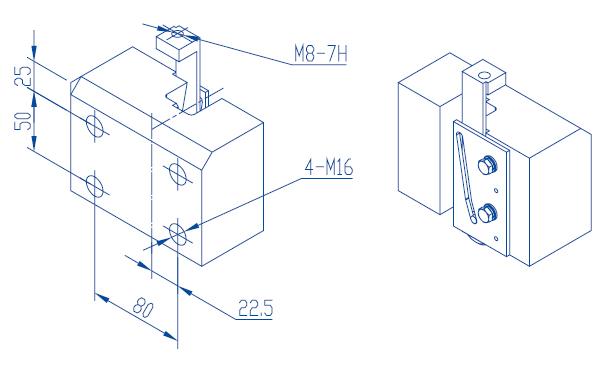 M8-7H
25
50
4-M16
80
22.5