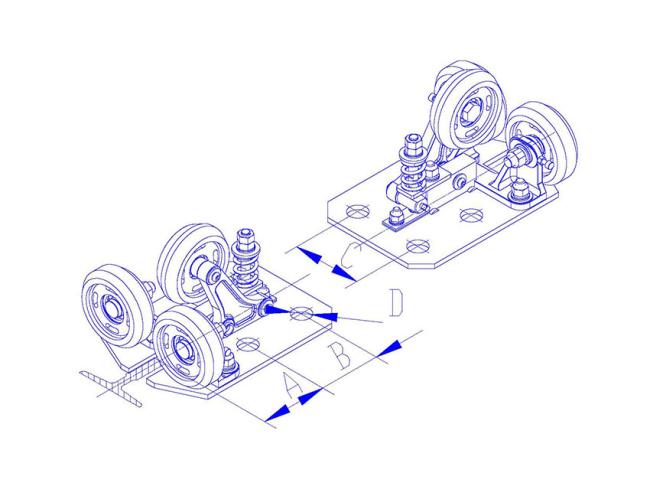 C
D
B
A