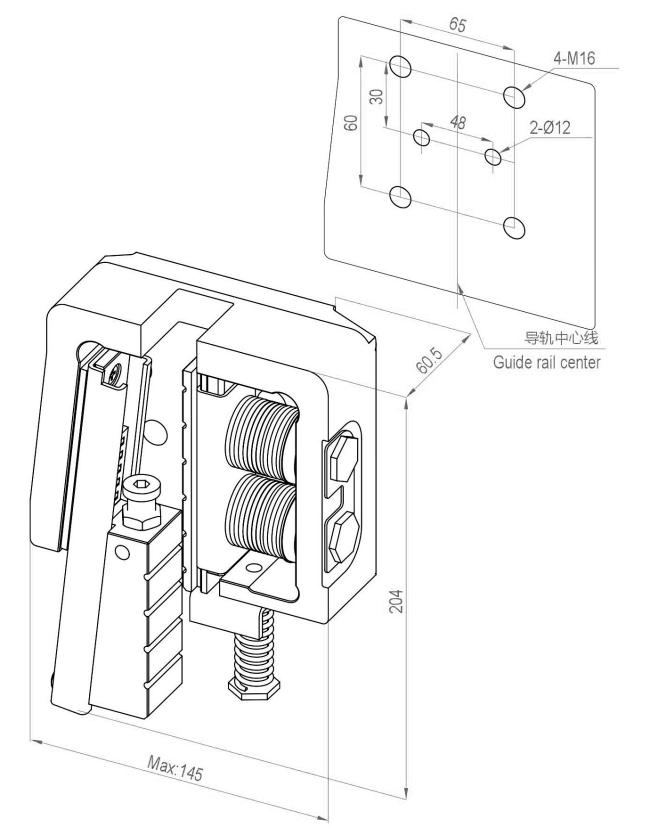 65
4-M16
30
60
48
2-Ø12
导轨中心线
Guide rail center
60.5
204
Max:145