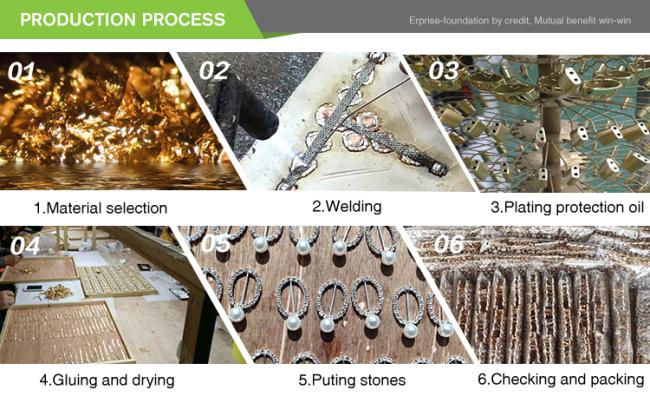 PRODUCTION PROCESS

Erprise-foundation by credit, Mutual benefit win-win

01

02

03

1.Material selection

2.Welding

3.Plating protection oil

04

05

06

4.Gluing and drying

5.Puting stones

6.Checking and packing