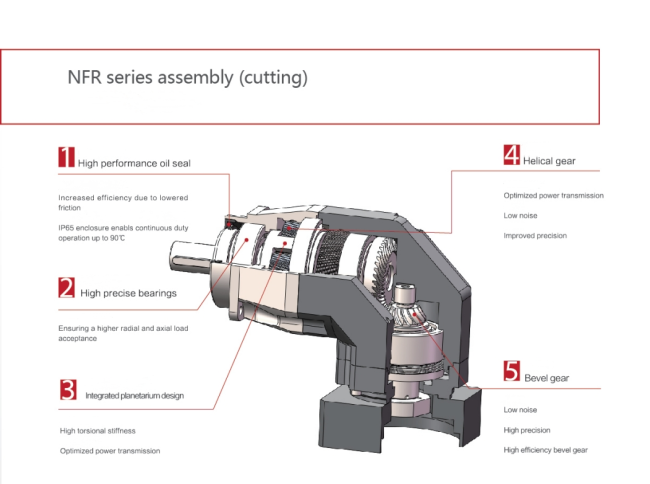 NFR series assembly (cutting)

1 High performance oil seal

Increased efficiency due to lowered friction

IP65 enclosure enabls continuous duty operation up to 90℃

2 High precise bearings

Ensuring a higher radial and axial load acceptance

3 Integrated planetarium design

High torsional stiffness

Optimized power transmission

4 Helical gear

Optimized power transmission

Low noise

Improved precision

5 Bevel gear

Low noise

High precision

High efficiency bevel gear