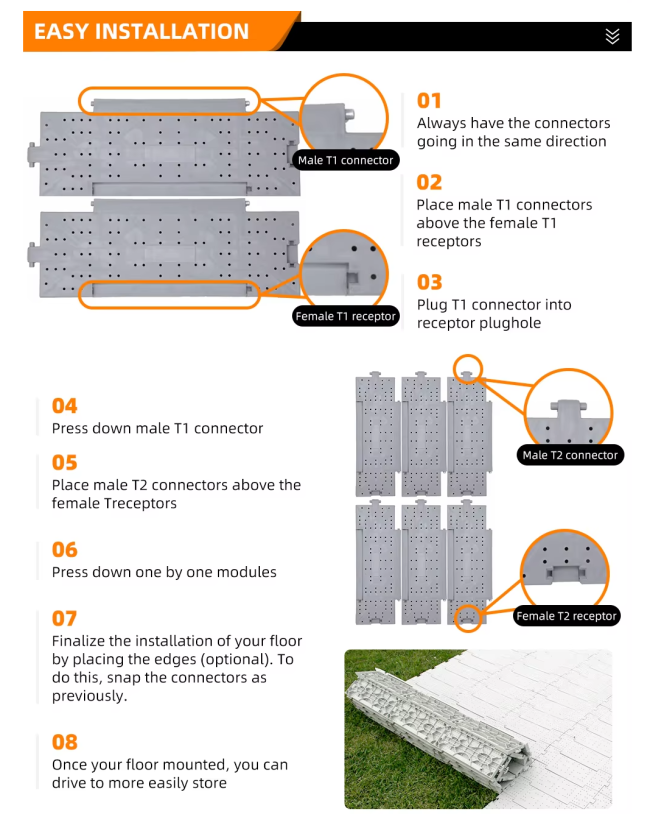 EASY INSTALLATION

Male T1 connector

Female T1 receptor

01
Always have the connectors going in the same direction

02
Place male T1 connectors above the female T1 receptors

03
Plug T1 connector into receptor plughole

04
Press down male T1 connector

05
Place male T2 connectors above the female Treceptors

06
Press down one by one modules

07
Finalize the installation of your floor by placing the edges (optional). To do this, snap the connectors as previously.

08
Once your floor mounted, you can drive to more easily store

Male T2 connector

Female T2 receptor