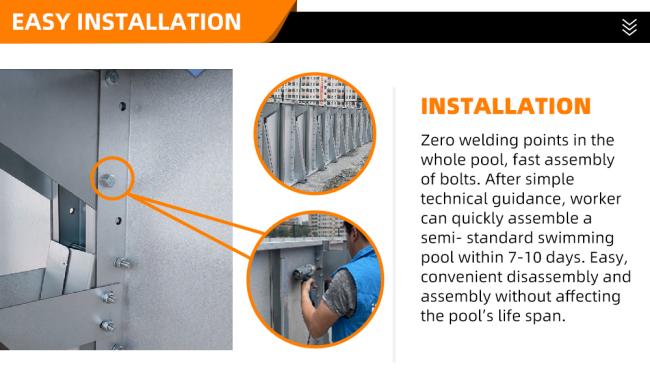 EASY INSTALLATION

INSTALLATION

Zero welding points in the whole pool, fast assembly of bolts. After simple technical guidance, worker can quickly assemble a semi- standard swimming pool within 7-10 days. Easy, convenient disassembly and assembly without affecting the pool's life span.