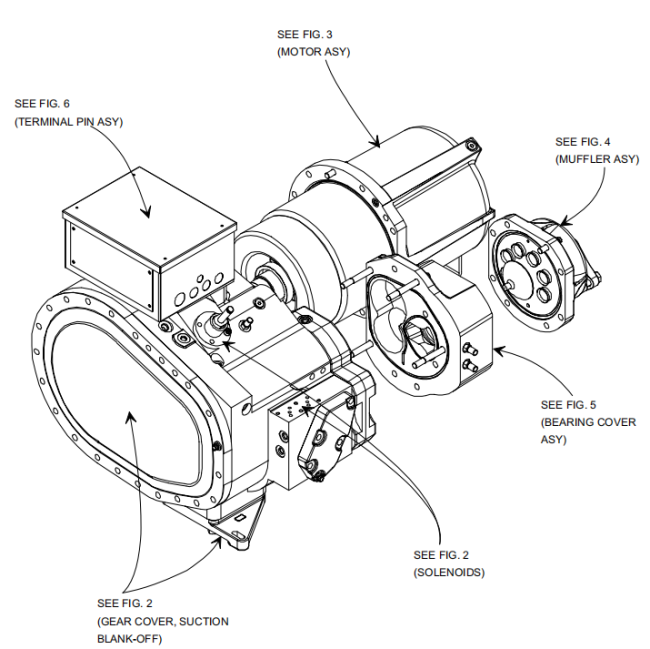 SEE FIG. 3
(MOTOR ASY)

SEE FIG. 6
(TERMINAL PIN ASY)

SEE FIG. 4
(MUFFLER ASY)

SEE FIG. 5
(BEARING COVER ASY)

SEE FIG. 2
(SOLENOIDS)

SEE FIG. 2
(GEAR COVER, SUCTION BLANK-OFF)