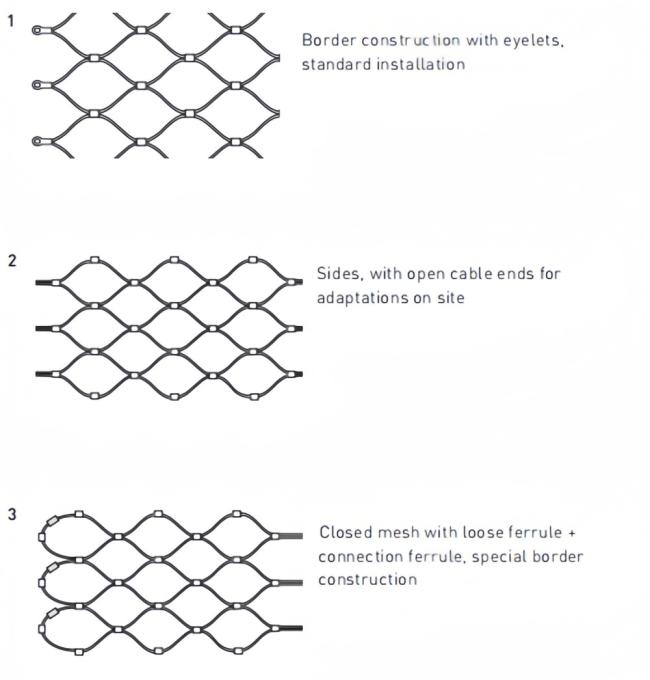 1

Border construction with eyelets, standard installation

2

Sides, with open cable ends for adaptations on site

3

Closed mesh with loose ferrule + connection ferrule, special border construction