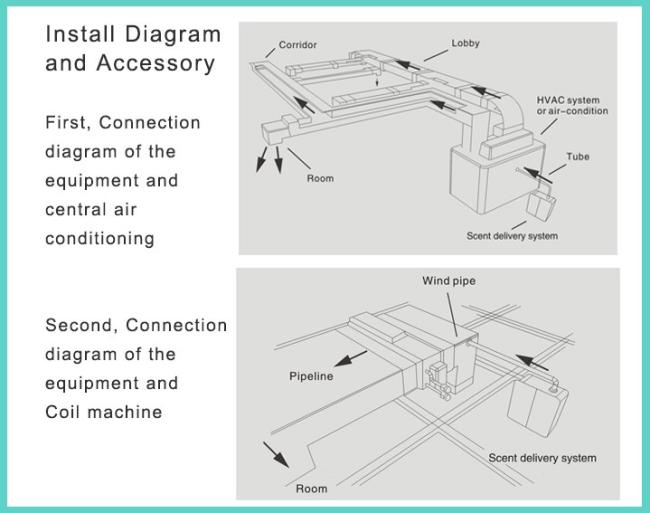 Install Diagram and Accessory

First, Connection diagram of the equipment and central air conditioning

Corridor

Lobby

HVAC system or air-condition

Tube

Room

Scent delivery system

Second, Connection diagram of the equipment and Coil machine

Wind pipe

Pipeline

Scent delivery system

Room