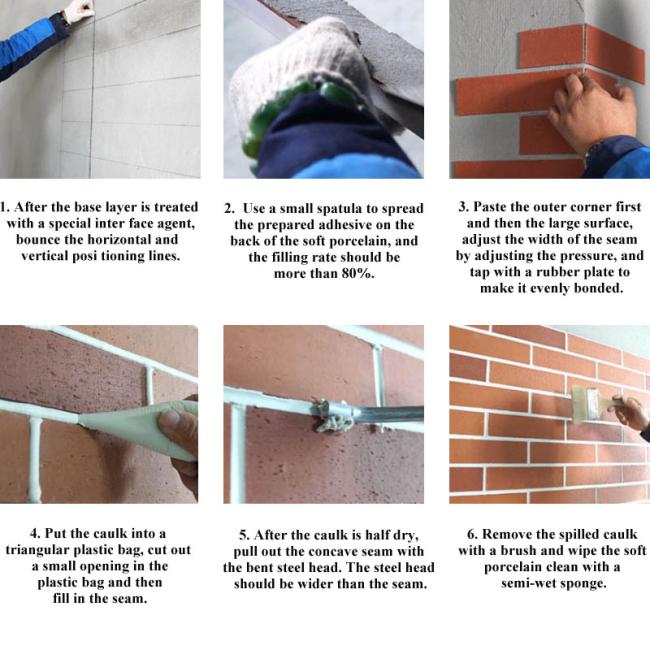 1. After the base layer is treated with a special inter face agent, bounce the horizontal and vertical posi tioning lines.

2. Use a small spatula to spread the prepared adhesive on the back of the soft porcelain, and the filling rate should be more than 80%.

3. Paste the outer corner first and then the large surface, adjust the width of the seam by adjusting the pressure, and tap with a rubber plate to make it evenly bonded.

4. Put the caulk into a triangular plastic bag, cut out a small opening in the plastic bag and then fill in the seam.

5. After the caulk is half dry, pull out the concave seam with the bent steel head. The steel head should be wider than the seam.

6. Remove the spilled caulk with a brush and wipe the soft porcelain clean with a semi-wet sponge.