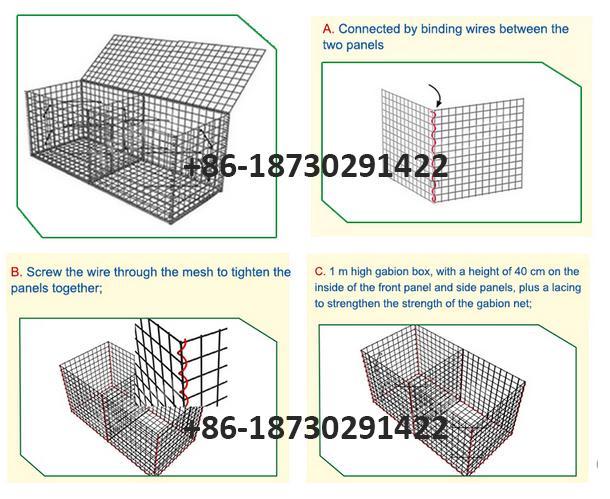 A. Connected by binding wires between the two panels

+86-18730291422

B. Screw the wire through the mesh to tighten the panels together;

C. 1 m high gabion box, with a height of 40 cm on the inside of the front panel and side panels, plus a lacing to strengthen the strength of the gabion net;

+86-18730291422