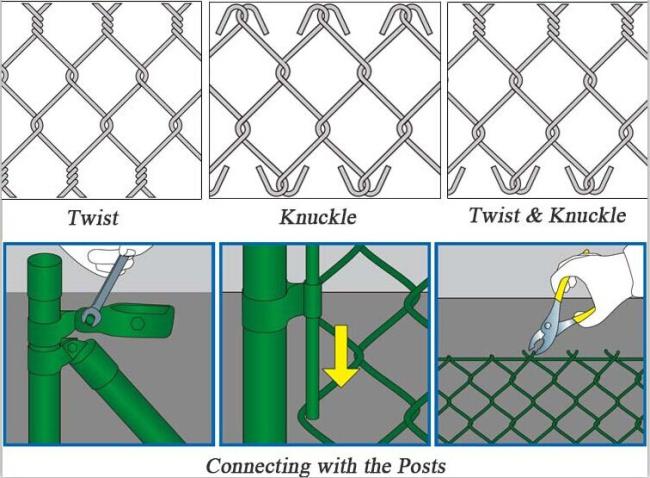 Twist

Knuckle

Twist & Knuckle

Connecting with the Posts