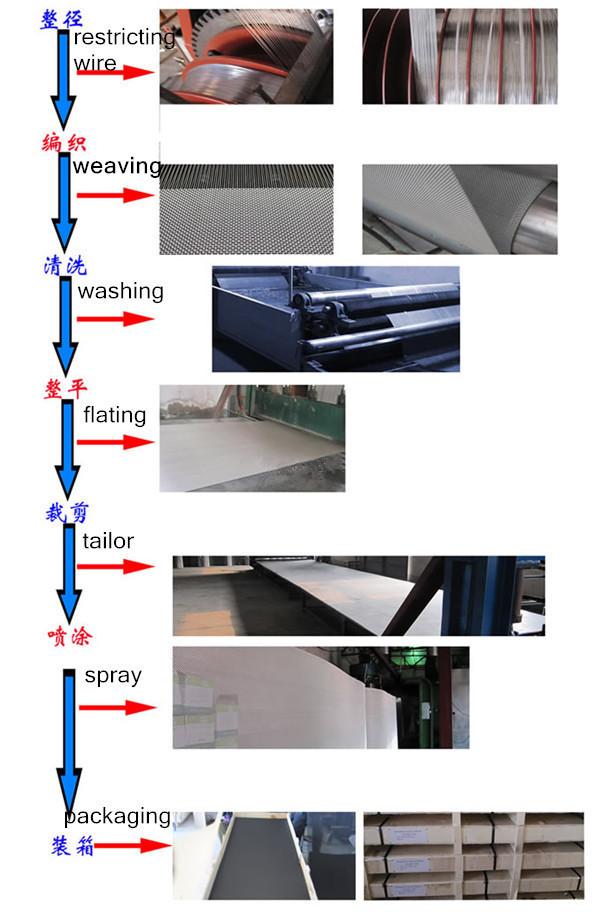 整径
restricting wire

编织
weaving

清洗
washing

整平
flating

裁剪
tailor

喷涂
spray

packaging
装箱