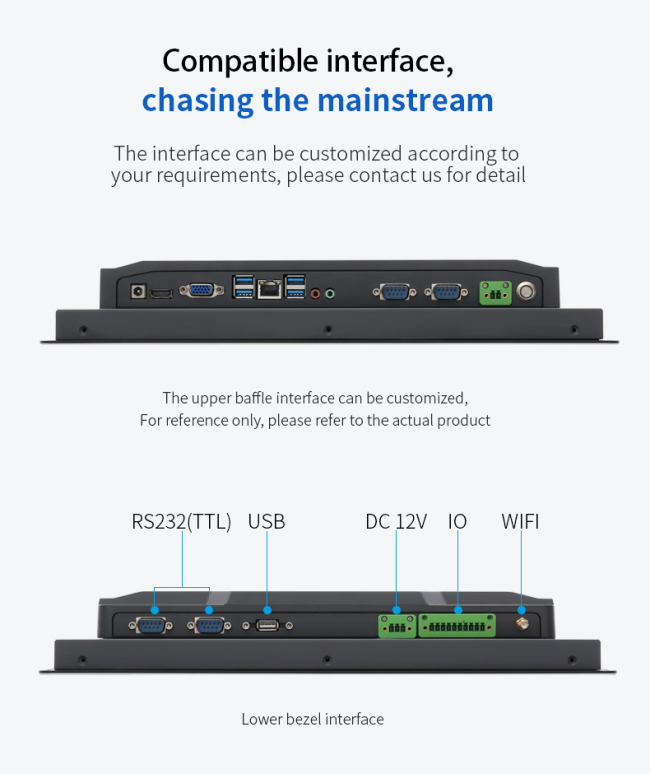 Compatible interface,
chasing the mainstream

The interface can be customized according to your requirements, please contact us for detail

The upper baffle interface can be customized,
For reference only, please refer to the actual product

RS232(TTL) USB DC 12V IO WIFI

Lower bezel interface