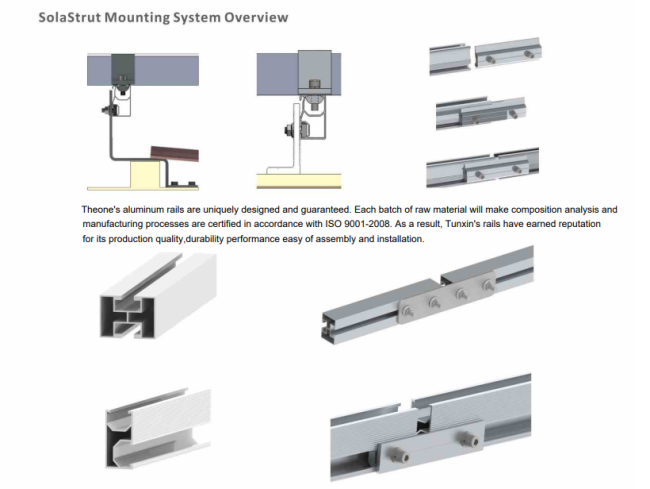 SolaStrut Mounting System Overview

Theone's aluminum rails are uniquely designed and guaranteed. Each batch of raw material will make composition analysis and manufacturing processes are certified in accordance with ISO 9001-2008. As a result, Tunxin's rails have earned reputation for its production quality,durability performance easy of assembly and installation.