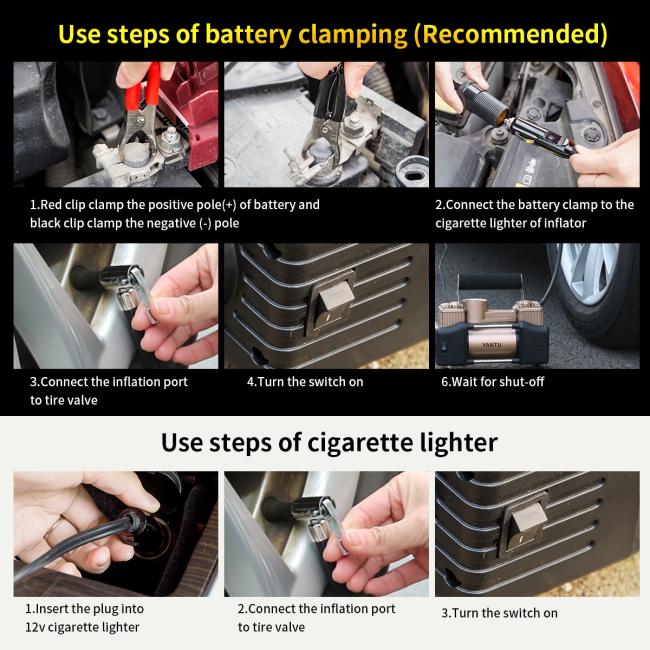 Use steps of battery clamping (Recommended)

1.Red clip clamp the positive pole(+) of battery and black clip clamp the negative (-) pole

2.Connect the battery clamp to the cigarette lighter of inflator

3.Connect the inflation port to tire valve

4.Turn the switch on

YANTU

6.Wait for shut-off

Use steps of cigarette lighter

1.Insert the plug into 12v cigarette lighter

2.Connect the inflation port to tire valve

3.Turn the switch on