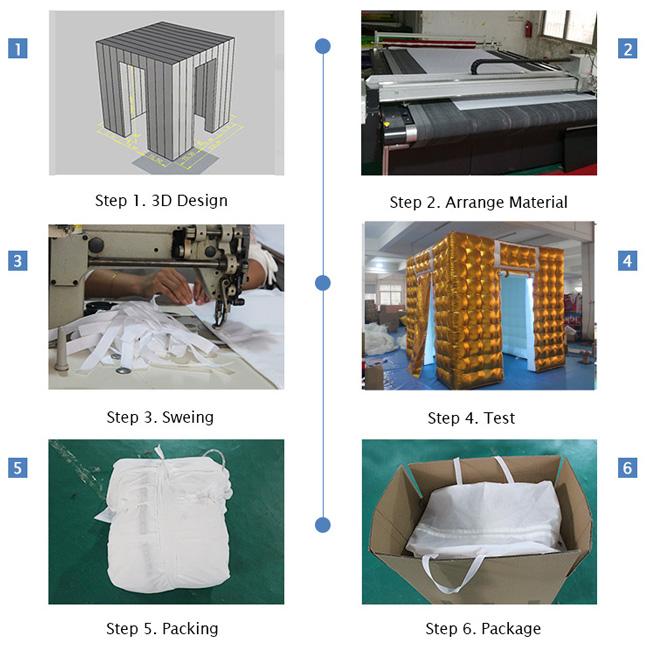 1

Step 1. 3D Design

2

Step 2. Arrange Material

3

Step 3. Sweing

4

Step 4. Test

5

Step 5. Packing

6

Step 6. Package