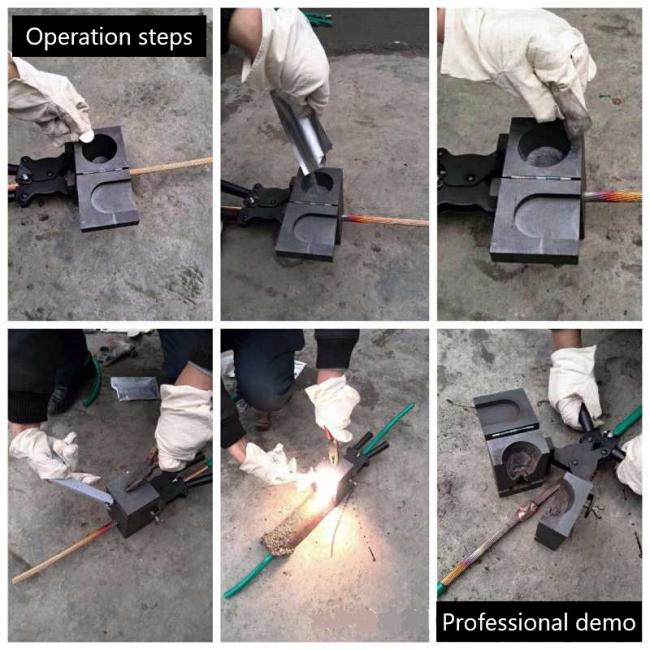 Operation steps

Professional demo