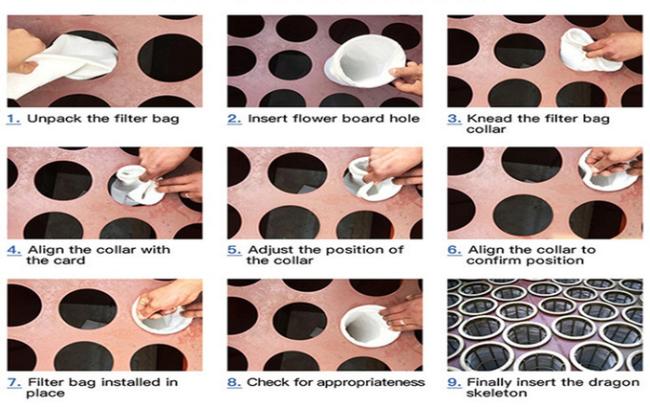 1. Unpack the filter bag

2. Insert flower board hole

3. Knead the filter bag collar

4. Align the collar with the card

5. Adjust the position of the collar

6. Align the collar to confirm position

7. Filter bag installed in place

8. Check for appropriateness

9. Finally insert the dragon skeleton