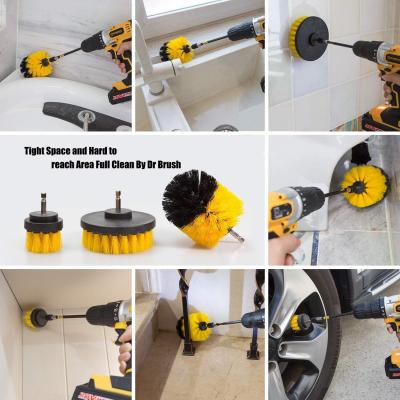 Tight Space and Hard to reach Area Full Clean By Dr Brush